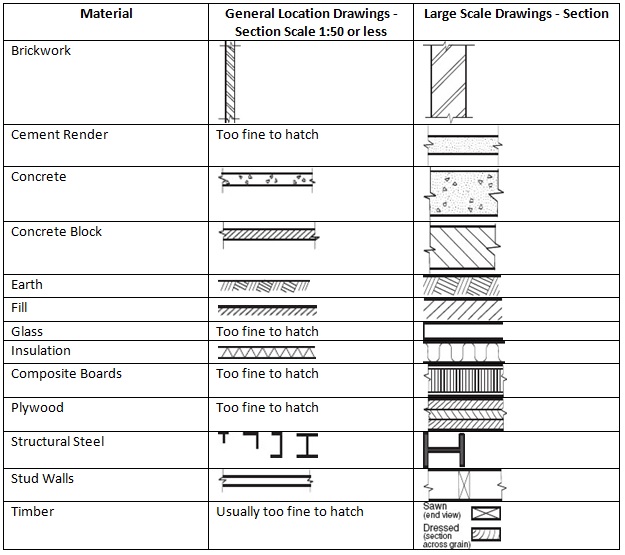 | Material | General Location Drawings - Section Scale 1:50 or less | Large Scale Drawings - Section |
|---|---|---|
| Brickwork | | |
| Cement Render | Too fine to hatch | |
| Concrete | | |
| Concrete Block | | |
| Earth | | |
| Fill | | |
| Glass | Too fine to hatch | |
| Insulation | | |
| Composite Boards | Too fine to hatch | |
| Plywood | Too fine to hatch | |
| Structural Steel | | |
| Stud Walls | | |
| Timber | Usually too fine to hatch | Sawn (end view) Dressed (section across grain) |