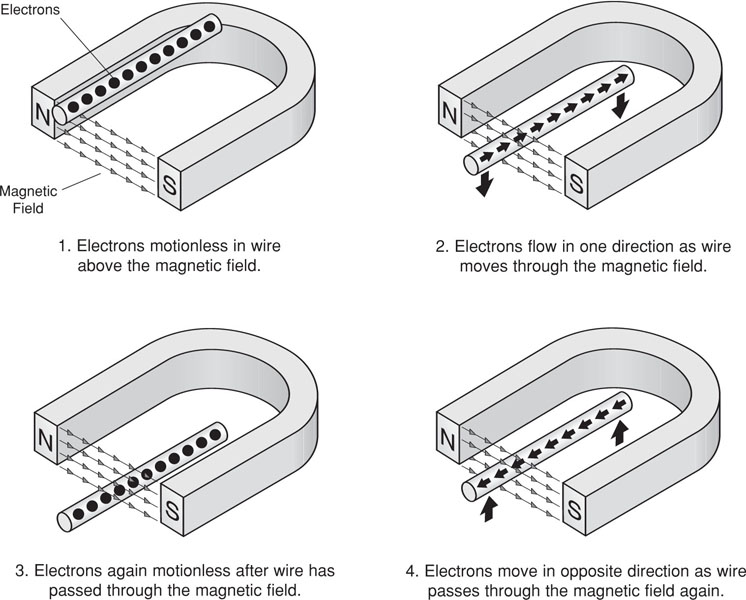 Electrons

N

S

Magnetic Field

1. Electrons motionless in wire above the magnetic field.

N

S

2. Electrons flow in one direction as wire moves through the magnetic field.

N

S

3. Electrons again motionless after wire has passed through the magnetic field.

N

S

4. Electrons move in opposite direction as wire passes through the magnetic field again.