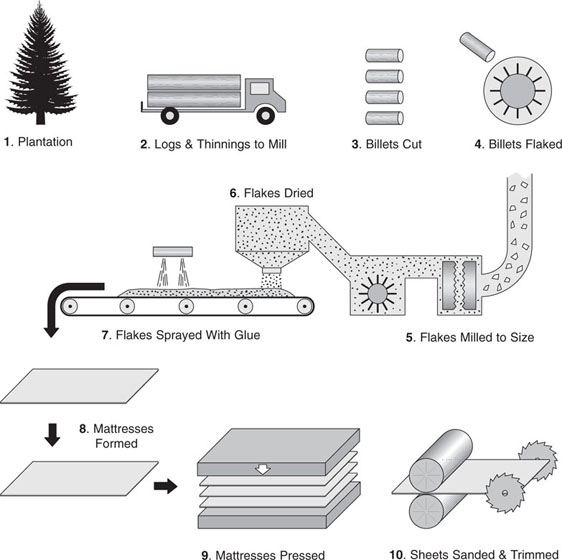 1. Plantation

2. Logs & Thinnings to Mill

3. Billets Cut

4. Billets Flaked

6. Flakes Dried

7. Flakes Sprayed With Glue

5. Flakes Milled to Size

8. Mattresses Formed

9. Mattresses Pressed

10. Sheets Sanded & Trimmed